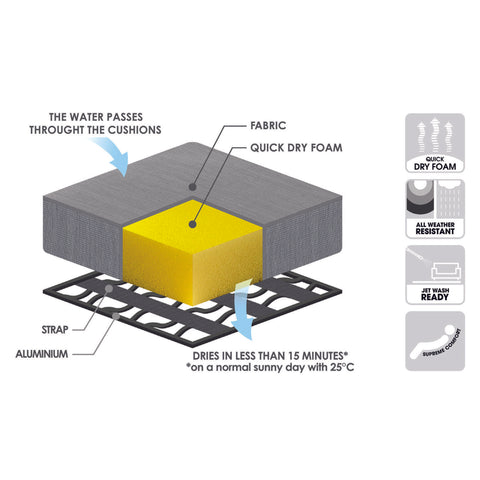 THE WATER PASSES THROUGHT THE CUSHIONS

FABRIC

QUICK DRY FOAM

STRAP

ALUMINIUM

DRIES IN LESS THAN 15 MINUTES*
*on a normal sunny day with 25°C

QUICK
DRY FOAM

ALL WEATHER
RESISTANT

JET WASH
READY

SUPREME COMFORT